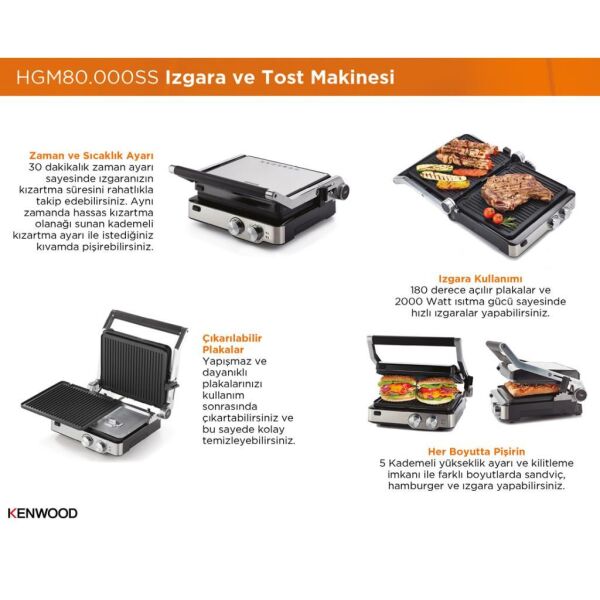 HGM80.000SS Izgara ve Tost Makinesi

Zaman ve Sıcaklık Ayarı
30 dakikalık zaman ayarı sayesinde ızgaranızın kızartma süresini rahatlıkla takip edebilirsiniz. Aynı zamanda hassas kızartma olanağı sunan kademeli kızartma ayarı ile istediğiniz kıvamda pişirebilirsiniz.

Izgara Kullanımı
180 derece açılır plakalar ve 2000 Watt ısıtma gücü sayesinde hızlı ızgaralar yapabilirsiniz.

Çıkarılabilir Plakalar
Yapışmaz ve dayanıklı plakalarınızı kullanım sonrasında çıkartabilirsiniz ve bu sayede kolay temizleyebilirsiniz.

Her Boyutta Pişirin
5 Kademeli yükseklik ayarı ve kilitleme imkanı ile farklı boyutlarda sandviç, hamburger ve ızgara yapabilirsiniz.

KENWOOD