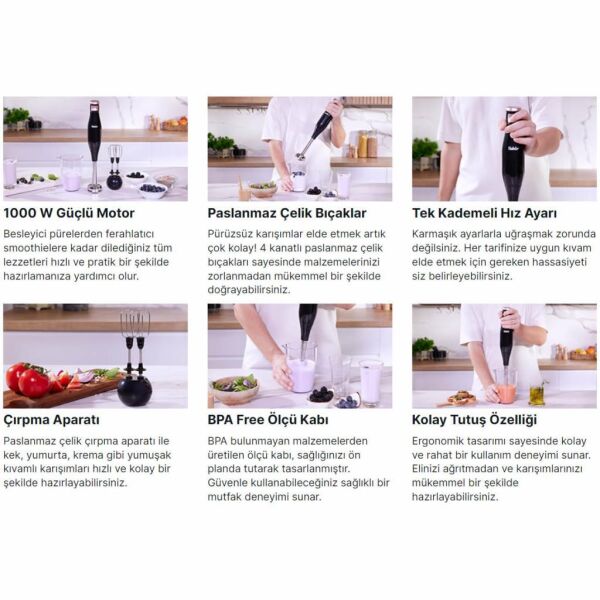 1000 W Güçlü Motor

Besleyici pürelerden ferahlatıcı smoothielere kadar dilediğiniz tüm lezzetleri hızlı ve pratik bir şekilde hazırlamanıza yardımcı olur.

Paslanmaz Çelik Bıçaklar

Pürüzsüz karışımlar elde etmek artık çok kolay! 4 kanatlı paslanmaz çelik bıçakları sayesinde malzemelerinizi zorlanmadan mükemmel bir şekilde doğrayabilirsiniz.

Tek Kademeli Hız Ayarı

Karmaşık ayarlarla uğraşmak zorunda değilsiniz. Her tarifinize uygun kıvam elde etmek için gereken hassasiyeti siz belirleyebilirsiniz.

Çırpma Aparatı

Paslanmaz çelik çırpma aparatı ile kek, yumurta, krema gibi yumuşak kıvamlı karışımları hızlı ve kolay bir şekilde hazırlayabilirsiniz.

BPA Free Ölçü Kabı

BPA bulunmayan malzemelerden üretilen ölçü kabı, sağlığınızı ön planda tutarak tasarlanmıştır. Güvenle kullanabileceğiniz sağlıklı bir mutfak deneyimi sunar.

Kolay Tutuş Özelliği

Ergonomik tasarımı sayesinde kolay ve rahat bir kullanım deneyimi sunar. Elinizi ağrıtmadan ve karışımlarınızı mükemmel bir şekilde hazırlayabilirsiniz.