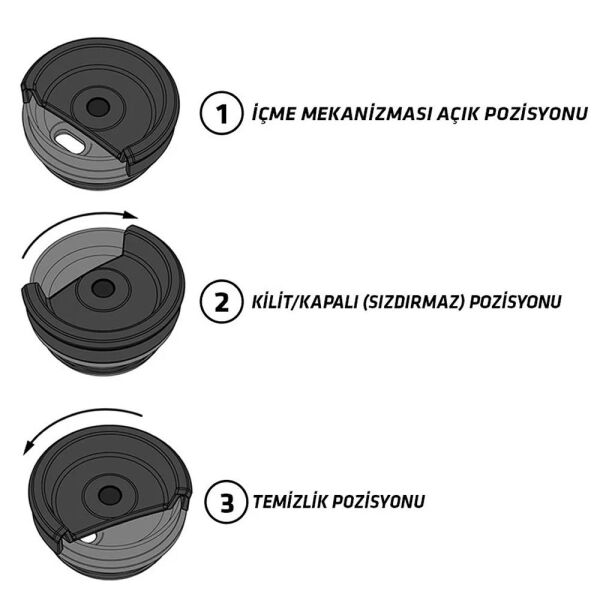 1 İÇME MEKANİZMASI AÇIK POZİSYONU

2 KİLİT/KAPALI (SIZDIRMAZ) POZİSYONU

3 TEMİZLİK POZİSYONU