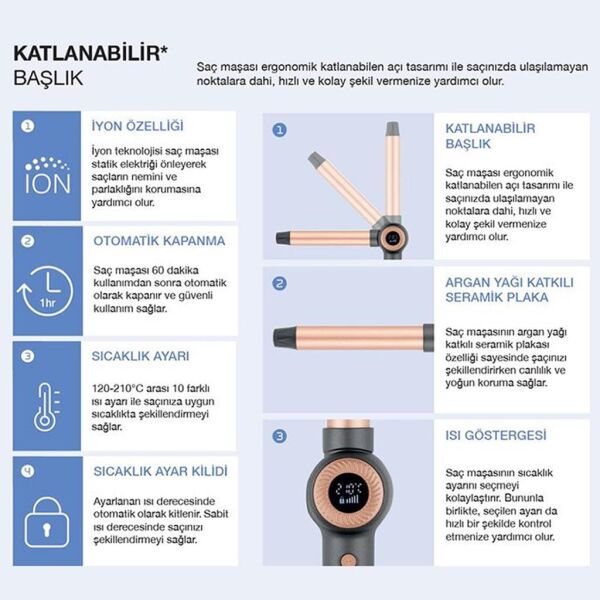 KATLANABİLİR*
BAŞLIK

Saç maşası ergonomik katlanabilen açı tasarımı ile saçınızda ulaşılamayan noktalara dahi, hızlı ve kolay şekil vermenize yardımcı olur.

1
ION
İYON ÖZELLİĞİ
İyon teknolojisi saç maşası statik elektriği önleyerek saçların nemini ve parlaklığını korumasına yardımcı olur.

2
1hr
OTOMATİK KAPANMA
Saç maşası 60 dakika kullanımdan sonra otomatik olarak kapanır ve güvenli kullanım sağlar.

3
SICAKLIK AYARI
120-210°C arası 10 farklı ısı ayarı ile saçınıza uygun sıcaklıkta şekillendirmeyi sağlar.

4
SICAKLIK AYAR KİLİDİ
Ayarlanan ısı derecesinde otomatik olarak kitlenir. Sabit ısı derecesinde saçınızı şekillendirmeyi sağlar.

1
KATLANABİLİR BAŞLIK
Saç maşası ergonomik katlanabilen açı tasarımı ile saçınızda ulaşılamayan noktalara dahi, hızlı ve kolay şekil vermenize yardımcı olur.

2
ARGAN YAĞI KATKILI SERAMİK PLAKA
Saç maşasının argan yağı katkılı seramik plakası özelliği sayesinde saçınızı şekillendirirken canlılık ve yoğun koruma sağlar.

3
210°C
ISI GÖSTERGESİ
Saç maşasının sıcaklık ayarını seçmeyi kolaylaştırır. Bununla birlikte, seçilen ayarı da hızlı bir şekilde kontrol etmenize yardımcı olur.